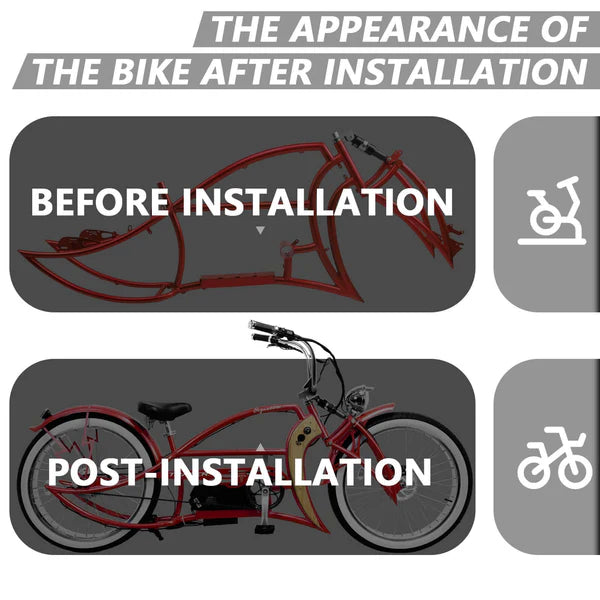 THE APPEARANCE OF
THE BIKE AFTER INSTALLATION

BEFORE INSTALLATION

POST-INSTALLATION