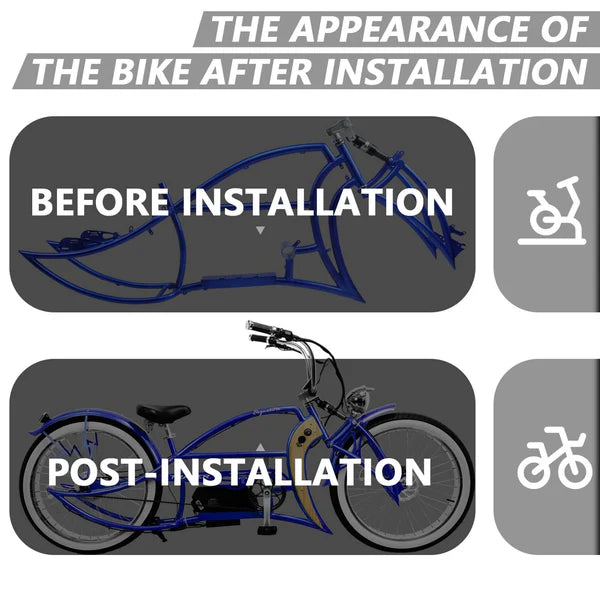 THE APPEARANCE OF
THE BIKE AFTER INSTALLATION

BEFORE INSTALLATION

POST-INSTALLATION